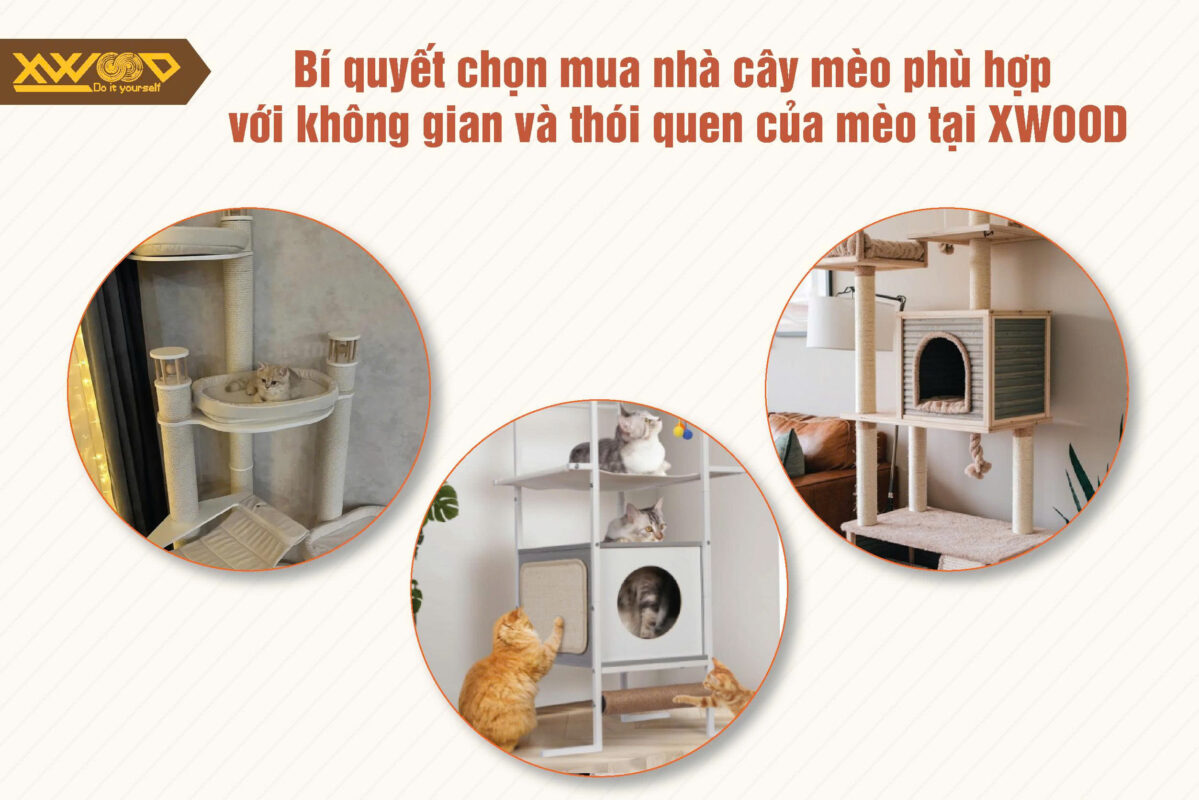 XWOOD
Do it yourself

Bí quyết chọn mua nhà cây mèo phù hợp với không gian và thói quen của mèo tại XWOOD